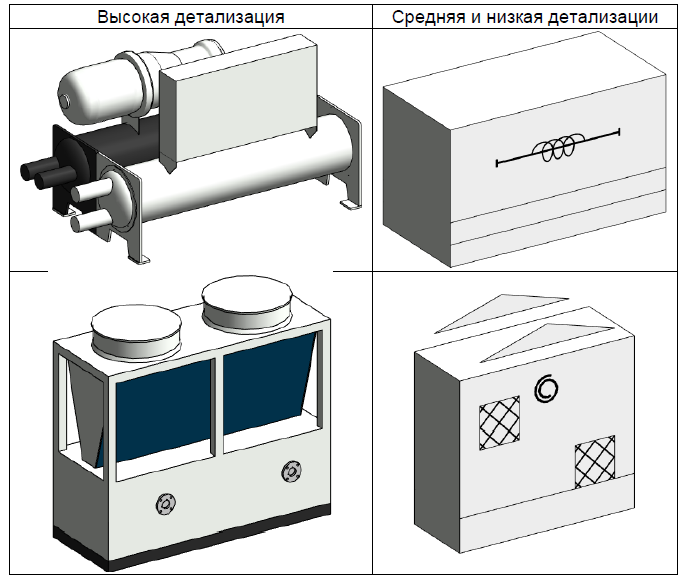 | Высокая детализация | Средняя и низкая детализации |
|---|---|
| | |
| | |