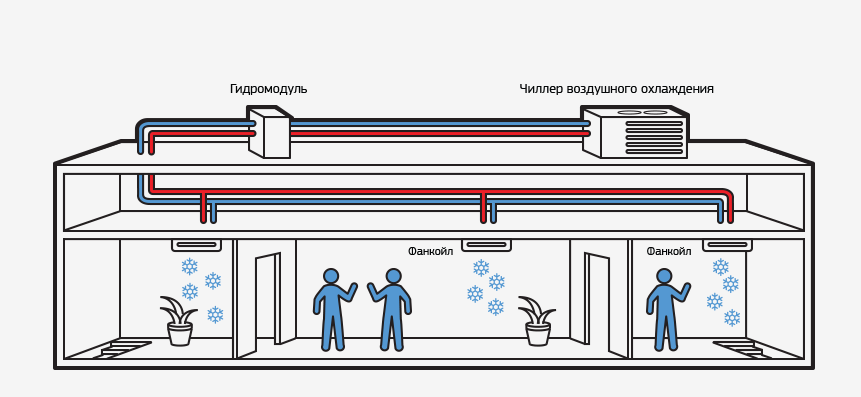 Гидромодуль

Чиллер воздушного охлаждения

Фанкойл

Фанкойл